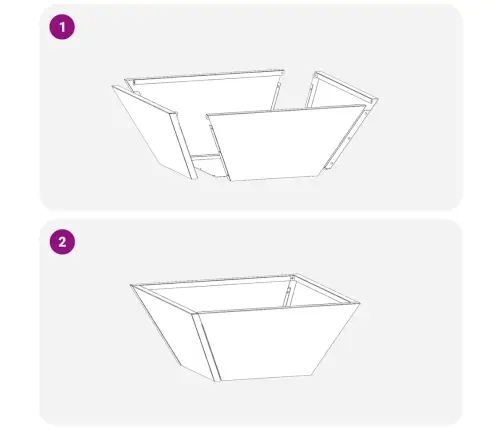 1

2