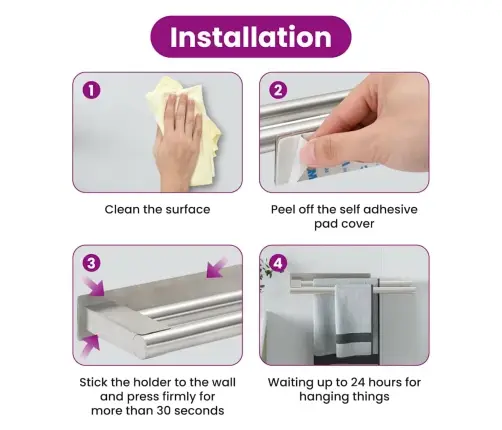 Installation

1

Clean the surface

2

Peel off the self adhesive pad cover

3

Stick the holder to the wall and press firmly for more than 30 seconds

4

Waiting up to 24 hours for hanging things