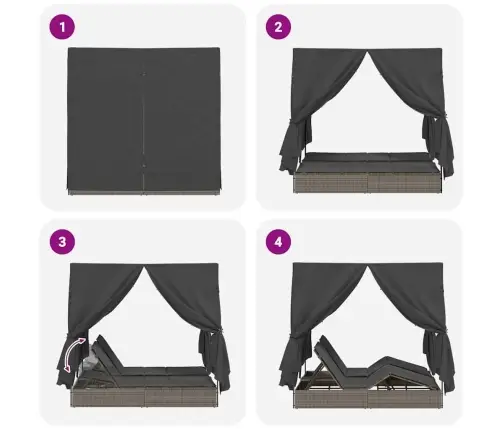 1

2

3

4