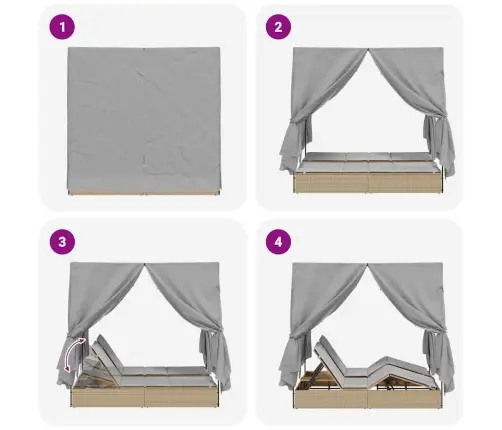 1

2

3

4