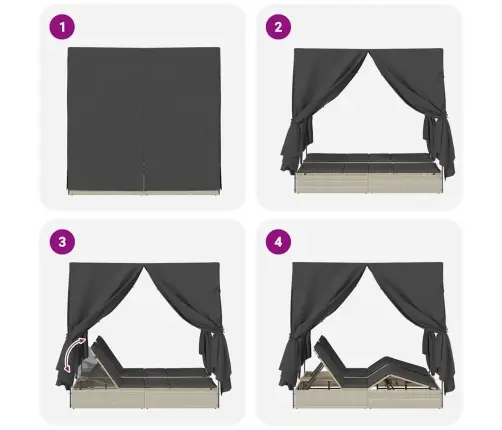 1

2

3

4