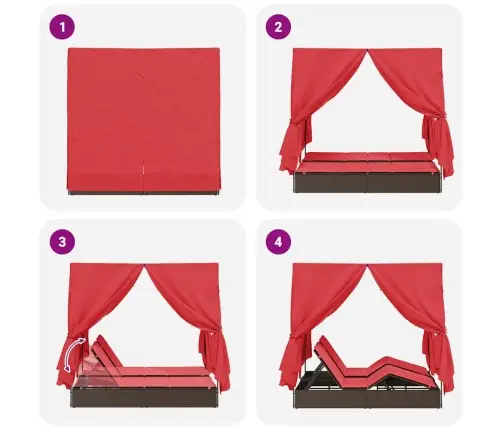 1

2

3

4