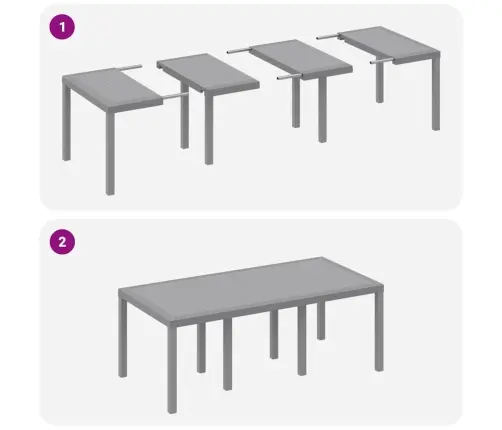 1

2