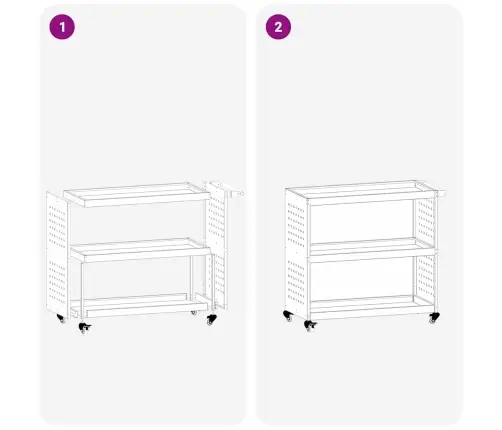 1

2