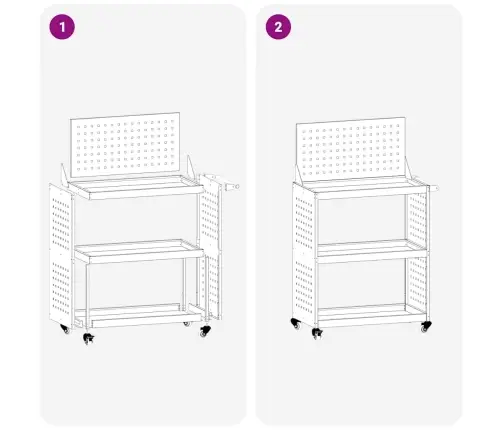 1

2