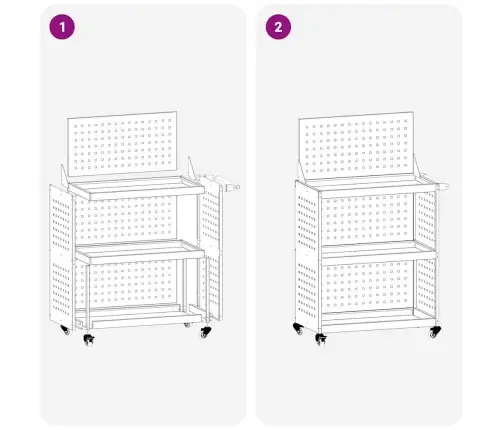 1

2