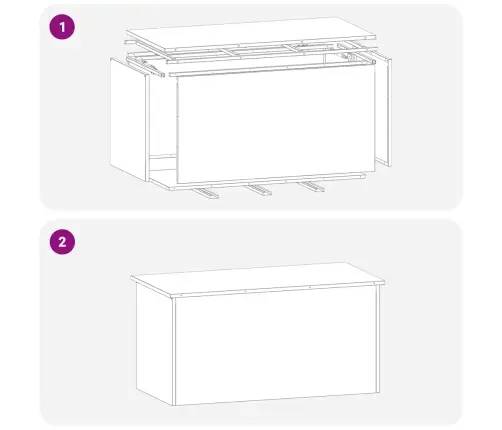 1

2