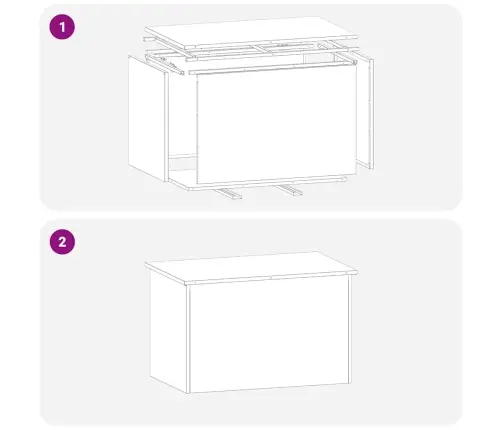 1

2