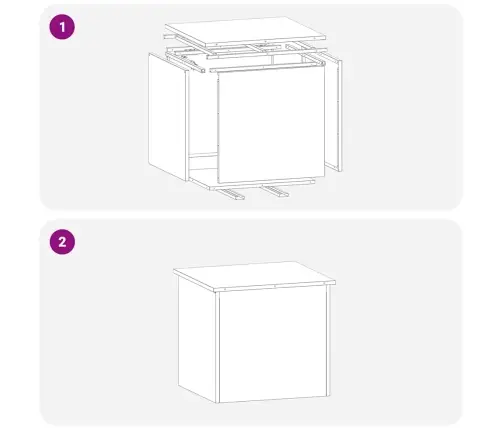 1

2