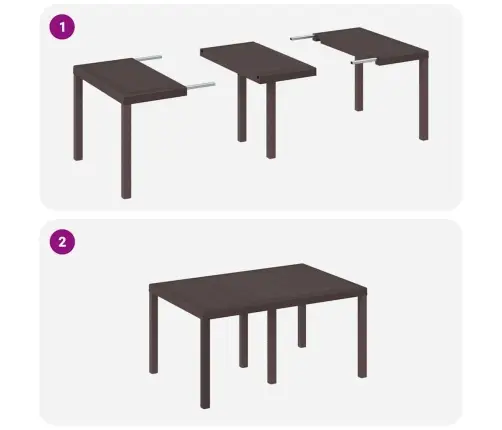 1

2