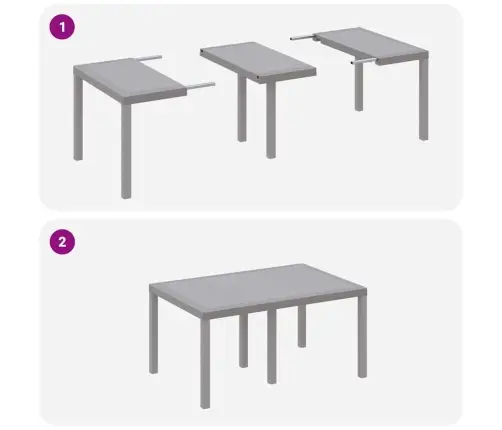 1

2