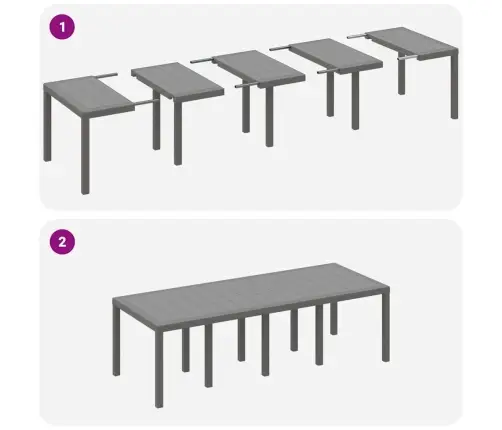 1

2