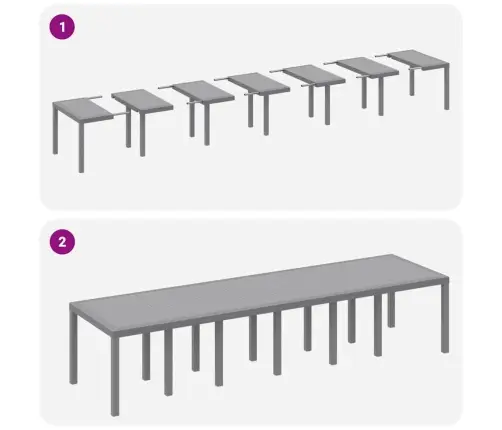 1

2