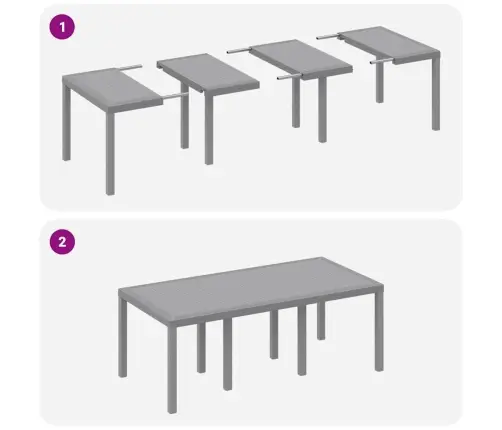 1

2