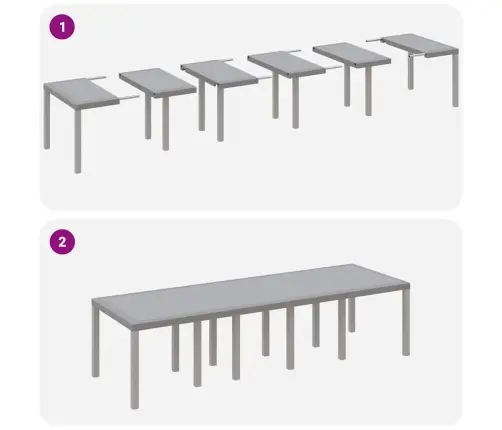 1

2