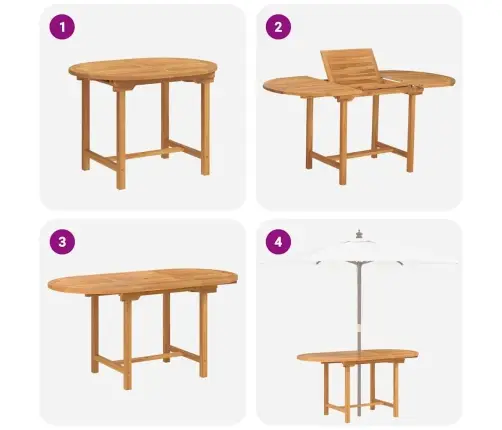 1

2

3

4