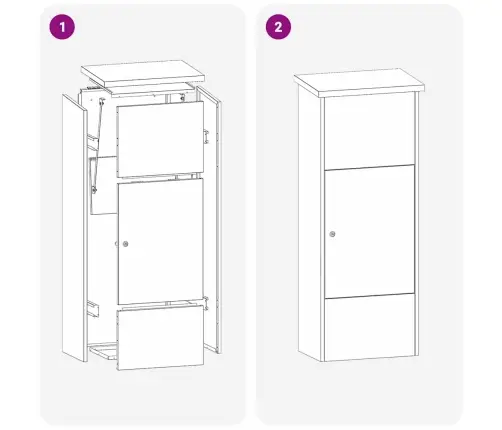 1

2