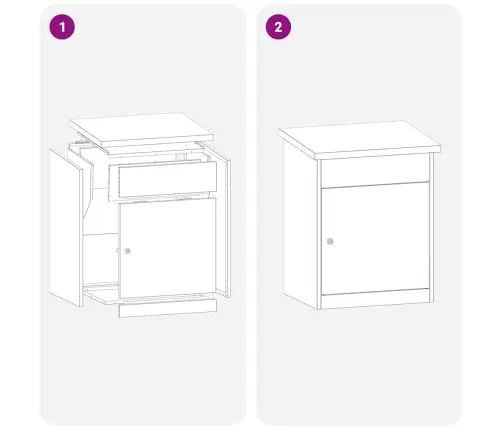 1

2