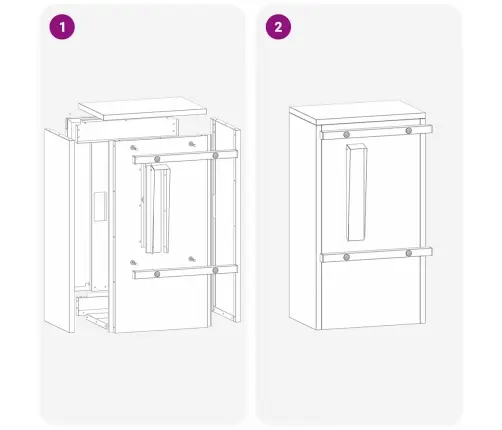 1

2