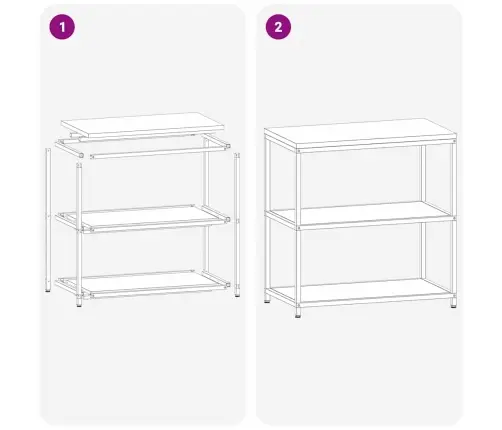 1

2