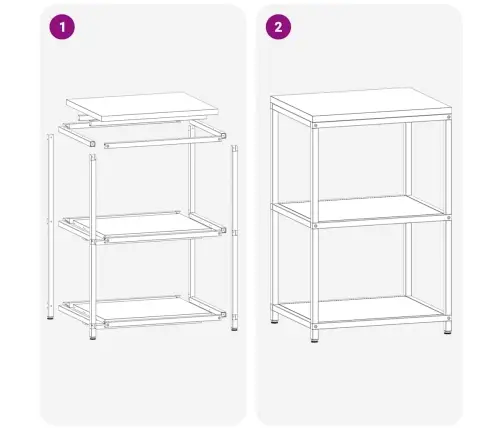 1

2