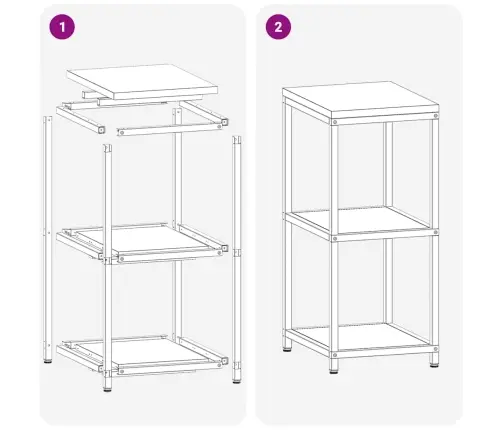 1

2