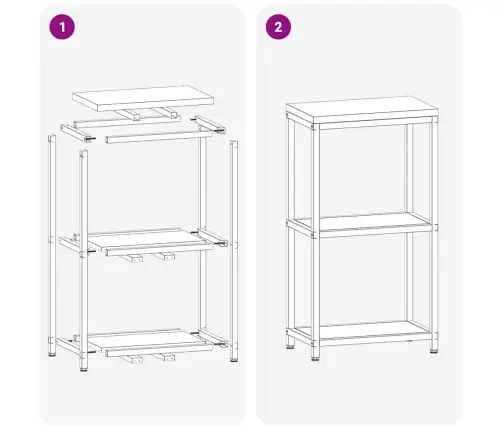 1

2