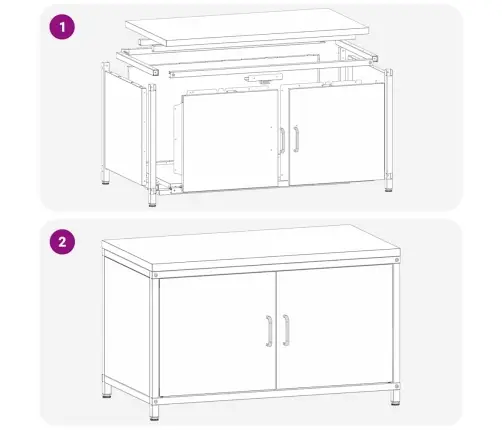 1

2