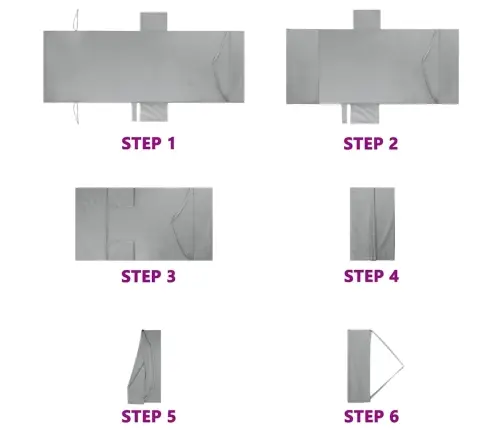 STEP 1

STEP 2

STEP 3

STEP 4

STEP 5

STEP 6