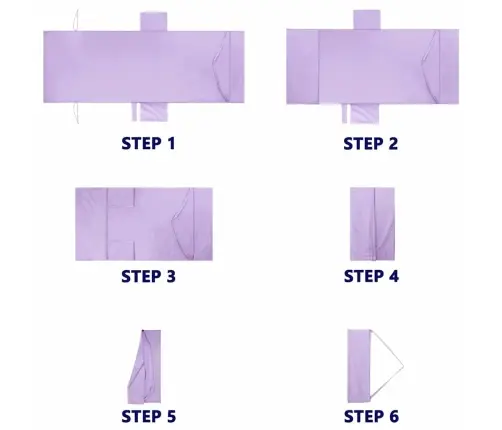 STEP 1

STEP 2

STEP 3

STEP 4

STEP 5

STEP 6