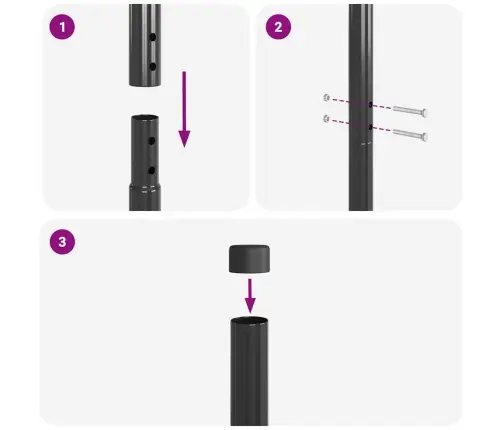 1

2

3