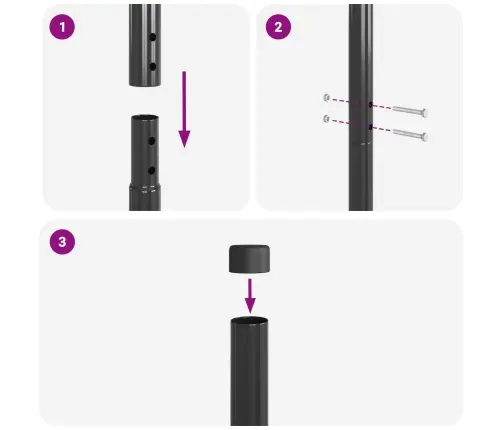 1

2

3