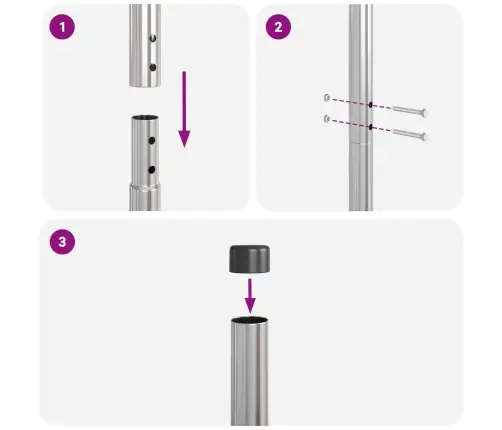 1

2

3