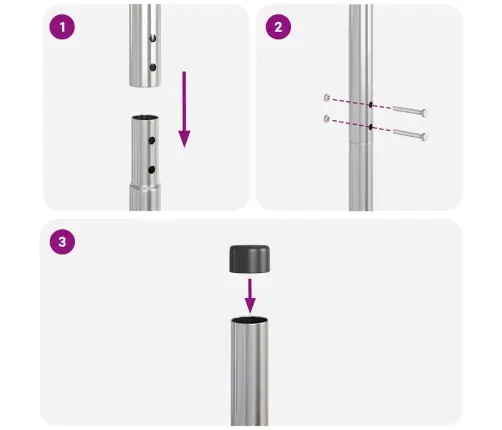 1

2

3