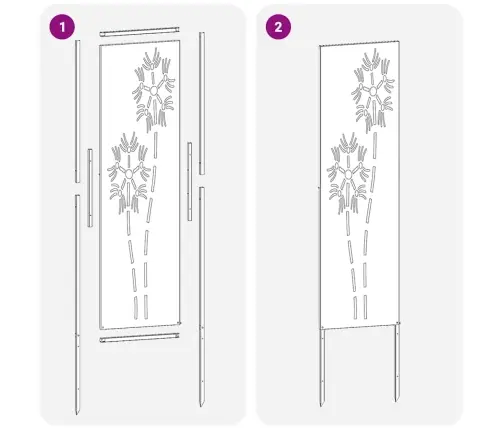 1

2