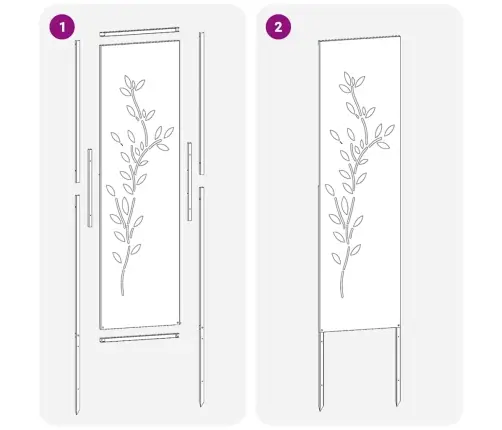 1

2