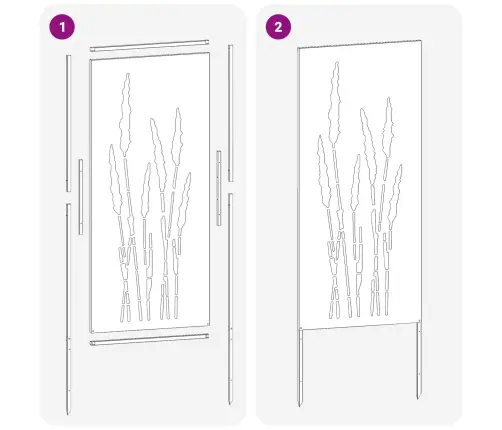 1

2