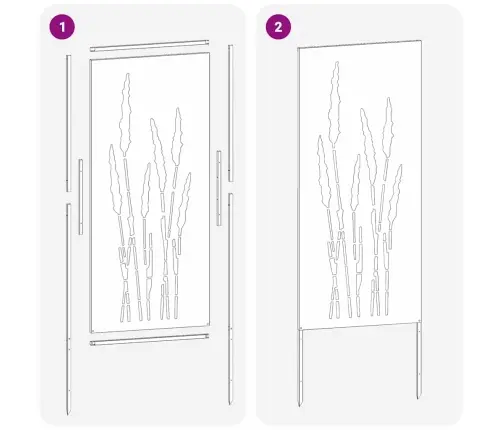 1

2