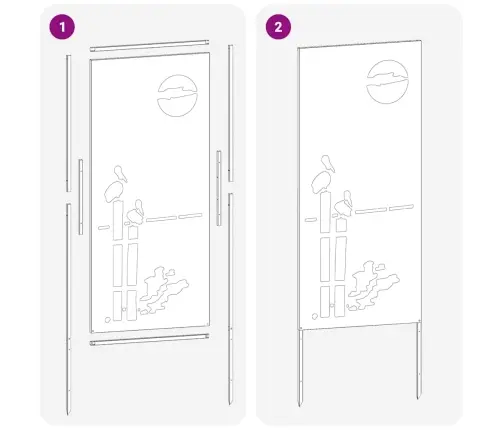 1

2