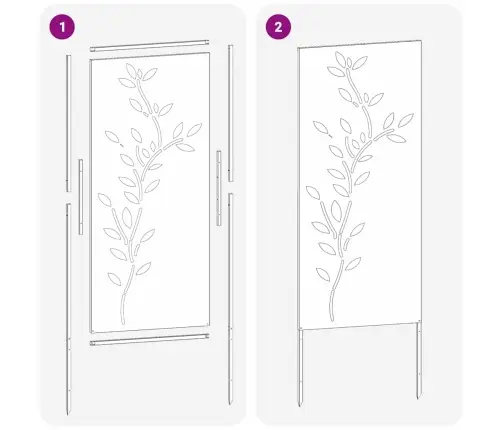 1

2