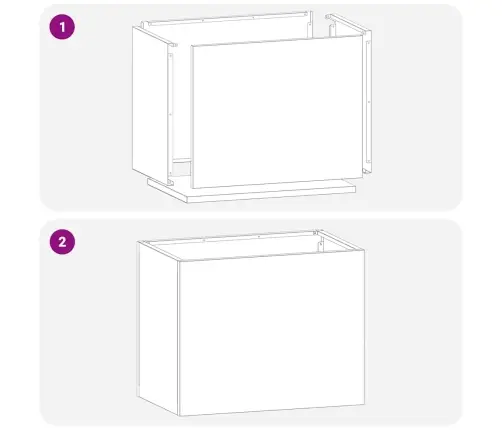 1

2