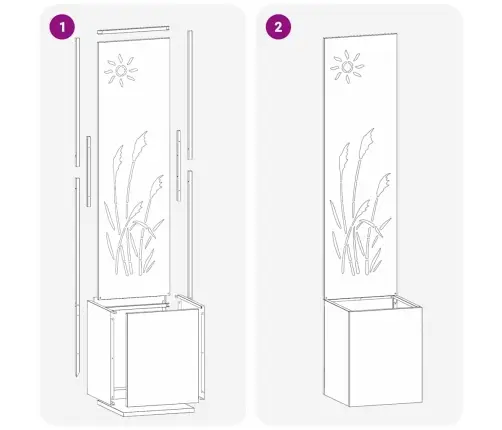 1

2