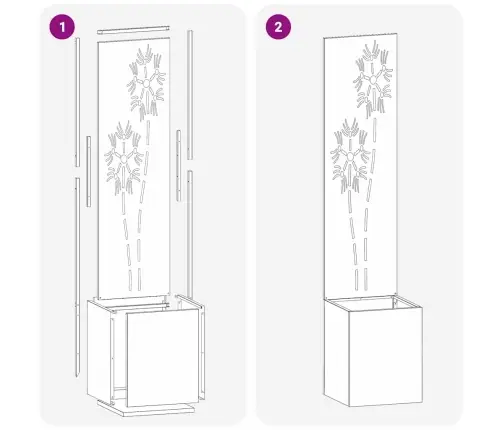 1

2