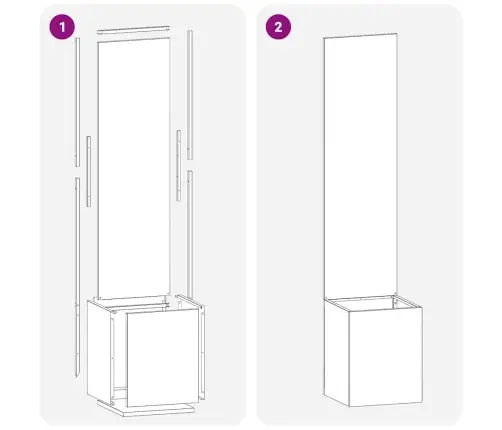 1

2