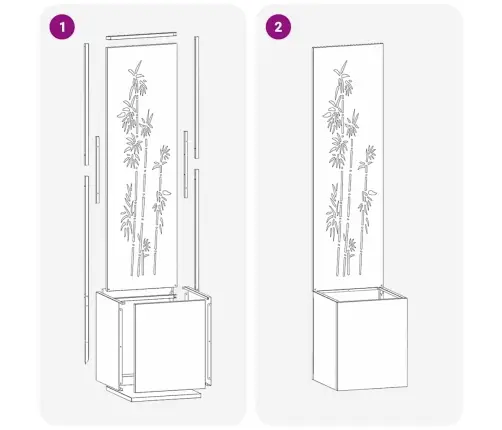 1

2