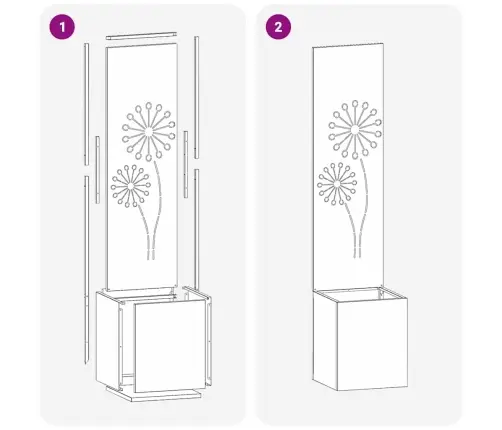 1

2