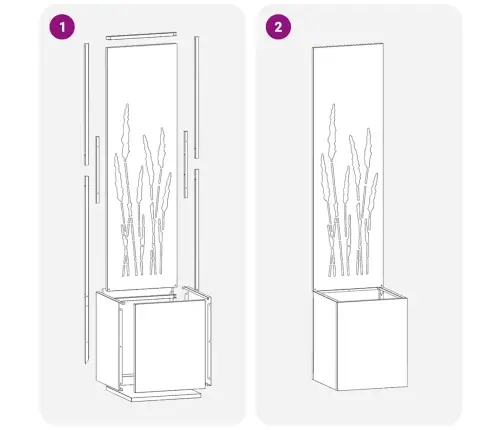 1

2