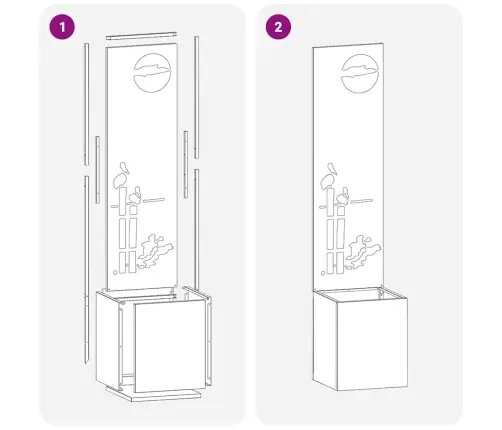 1

2