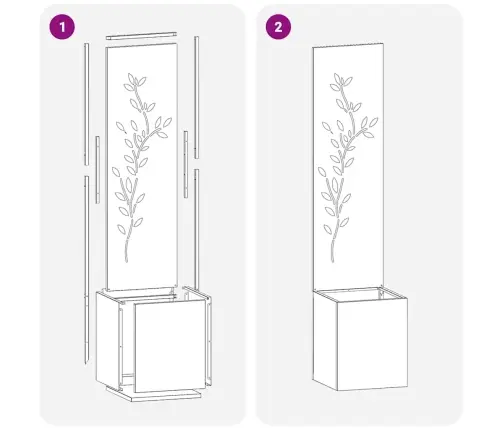 1

2