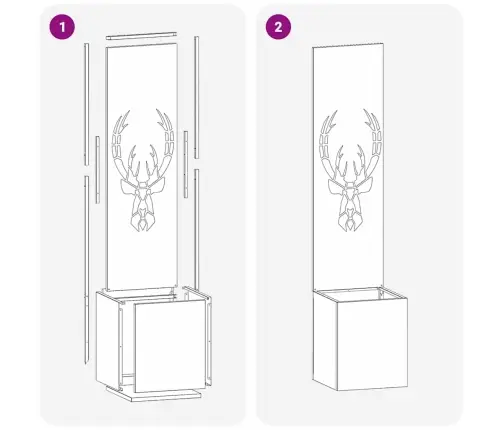 1

2